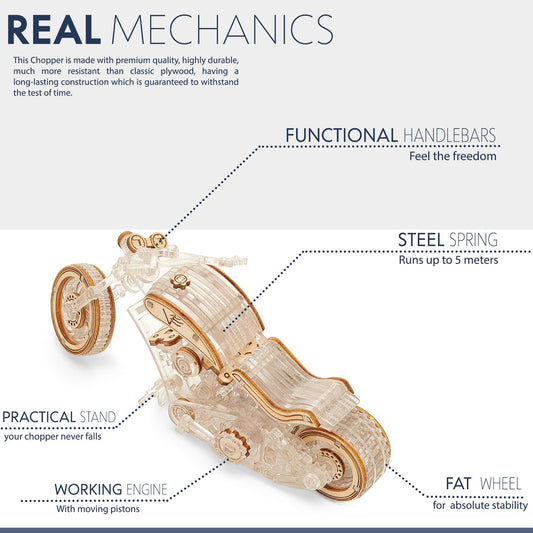 REAL MECHANICS

This Chopper is made with premium quality, highly durable, much more resistant than classic plywood, having a long-lasting construction which is guaranteed to withstand the test of time.

FUNCTIONAL HANDLEBARS
Feel the freedom

STEEL SPRING
Runs up to 5 meters

PRACTICAL STAND
your chopper never falls

WORKING ENGINE
With moving pistons

FAT WHEEL
for absolute stability